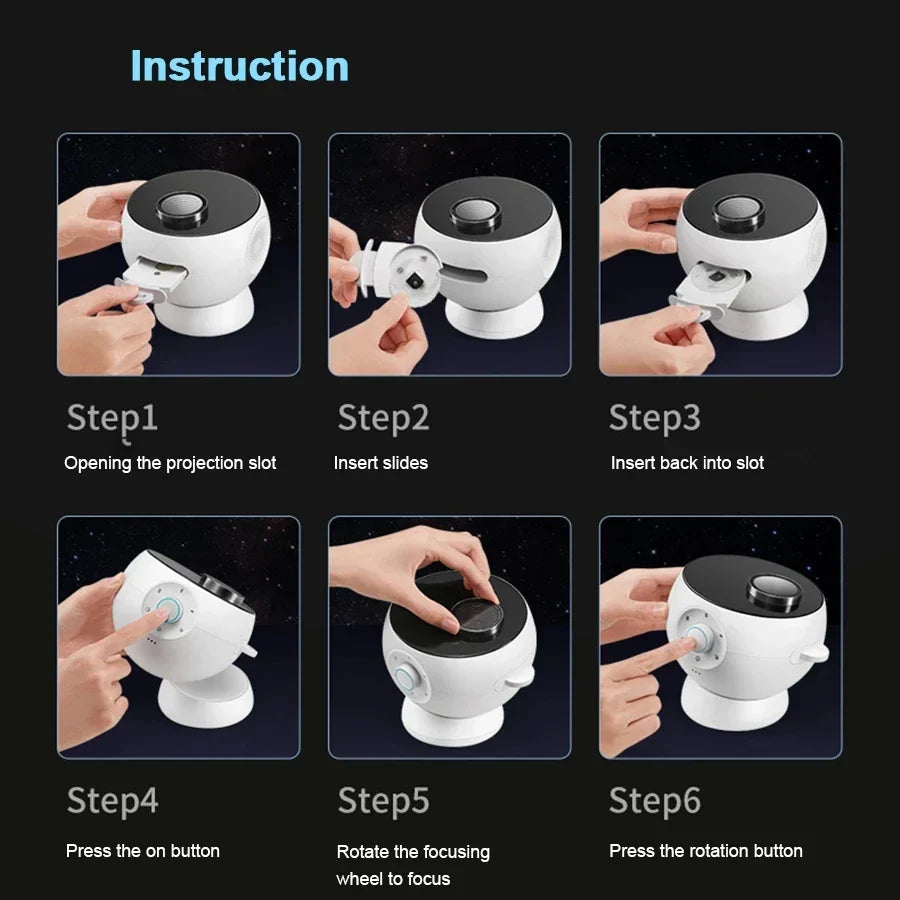 Instruction

Step1
Opening the projection slot

Step2
Insert slides

Step3
Insert back into slot

Step4
Press the on button

Step5
Rotate the focusing wheel to focus

Step6
Press the rotation button